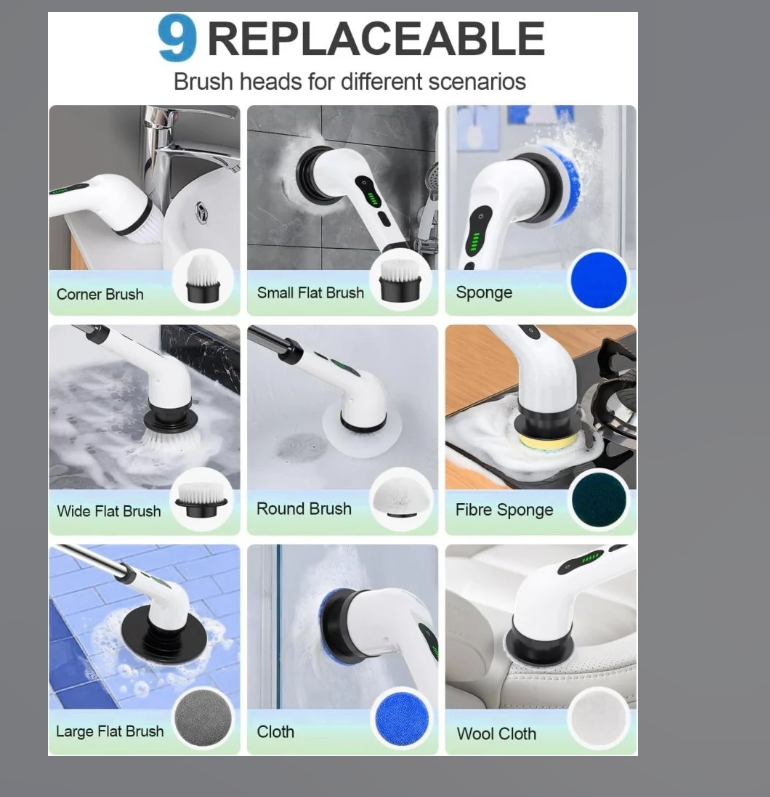 9 REPLACEABLE
Brush heads for different scenarios

Corner Brush
Small Flat Brush
Sponge
Wide Flat Brush
Round Brush
Fibre Sponge
Large Flat Brush
Cloth
Wool Cloth